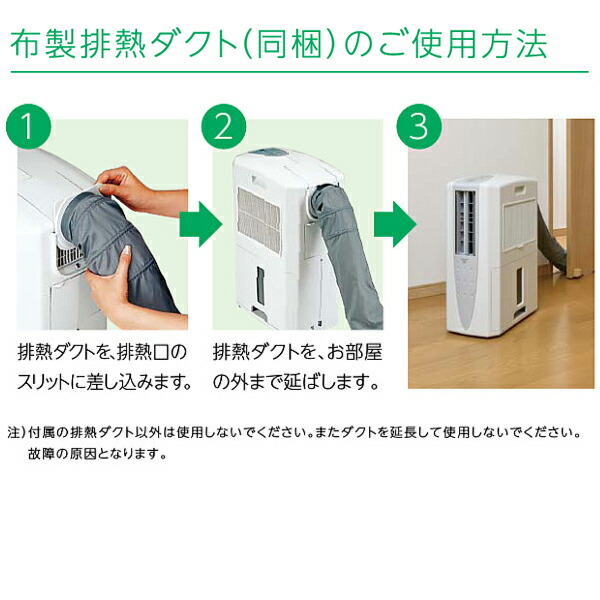 布製排熱ダクト(同梱)のご使用方法

1

排熱ダクトを、排熱口のスリットに差し込みます。

2

排熱ダクトを、お部屋の外まで延ばします。

3

注)付属の排熱ダクト以外は使用しないでください。またダクトを延長して使用しないでください。故障の原因となります。