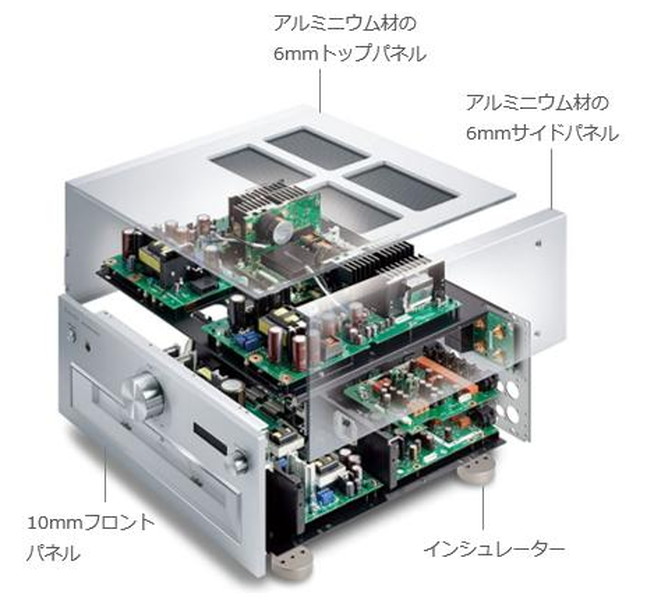 アルミニウム材の
6mmトップパネル

アルミニウム材の
6mmサイドパネル

10mmフロント
パネル

インシュレーター